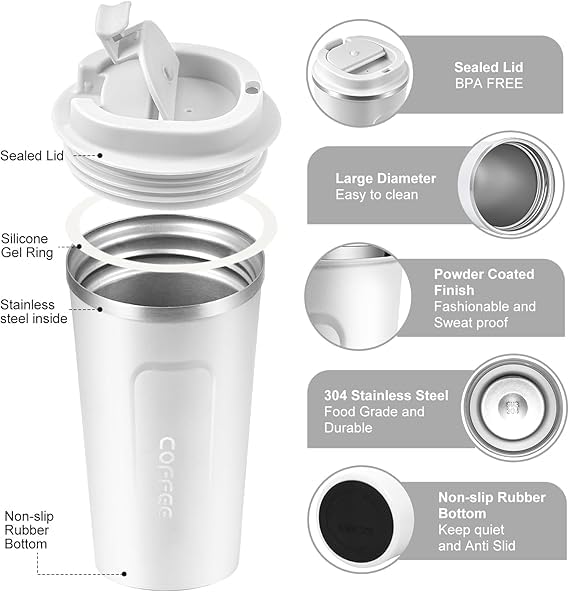 Sealed Lid

Silicone Gel Ring

Stainless steel inside

COFFEE

Non-slip Rubber Bottom

Sealed Lid
BPA FREE

Large Diameter
Easy to clean

Powder Coated Finish
Fashionable and Sweat proof

304 Stainless Steel
Food Grade and Durable

Non-slip Rubber Bottom
Keep quiet and Anti Slid