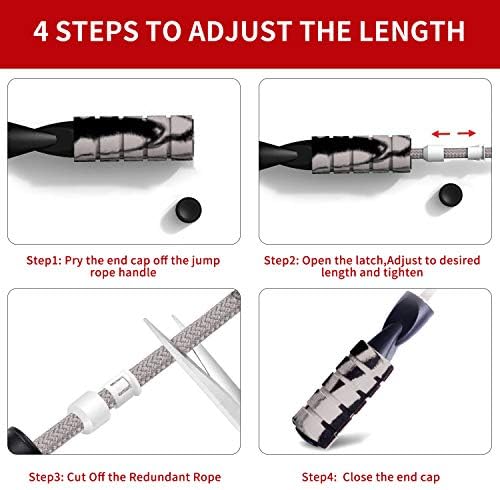 4 STEPS TO ADJUST THE LENGTH

Step1: Pry the end cap off the jump rope handle

Step2: Open the latch,Adjust to desired length and tighten

Step3: Cut Off the Redundant Rope

Step4: Close the end cap