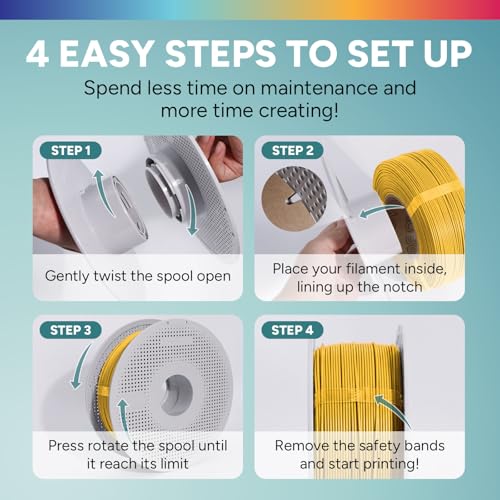 4 EASY STEPS TO SET UP

Spend less time on maintenance and more time creating!

STEP 1

Gently twist the spool open

STEP 2

Place your filament inside, lining up the notch

STEP 3

Press rotate the spool until it reach its limit

STEP 4

Remove the safety bands and start printing!