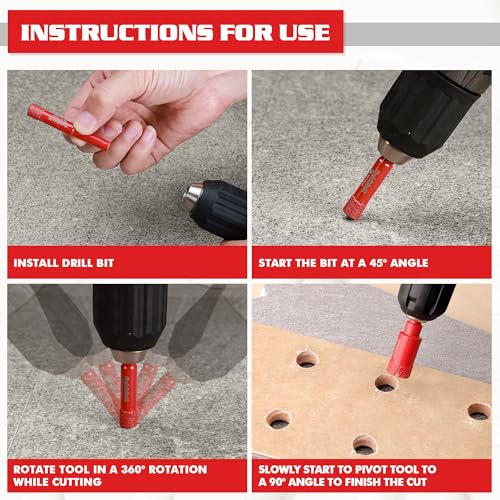 INSTRUCTIONS FOR USE

INSTALL DRILL BIT

START THE BIT AT A 45° ANGLE

ROTATE TOOL IN A 360° ROTATION WHILE CUTTING

SLOWLY START TO PIVOT TOOL TO A 90° ANGLE TO FINISH THE CUT