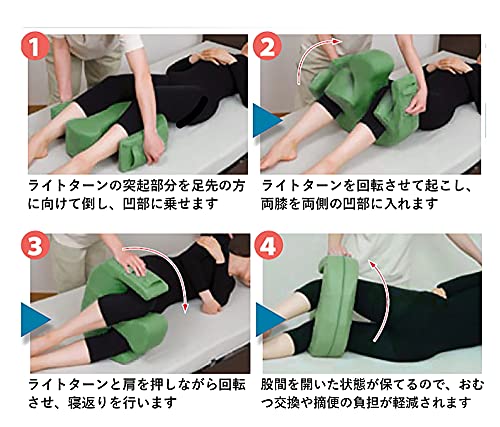 1

ライトターンの突起部分を足先の方に向けて倒し、凹部に乗せます

2

ライトターンを回転させて起こし、両膝を両側の凹部に入れます

3

ライトターンと肩を押しながら回転させ、寝返りを行います

4

股間を開いた状態が保てるので、おむつ交換や摘便の負担が軽減されます