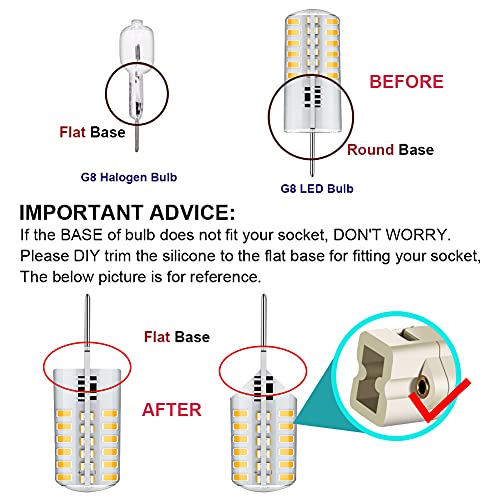 Flat Base

G8 Halogen Bulb

BEFORE

Round Base

G8 LED Bulb

IMPORTANT ADVICE:
If the BASE of bulb does not fit your socket, DON'T WORRY. Please DIY trim the silicone to the flat base for fitting your socket, The below picture is for reference.

Flat Base

AFTER