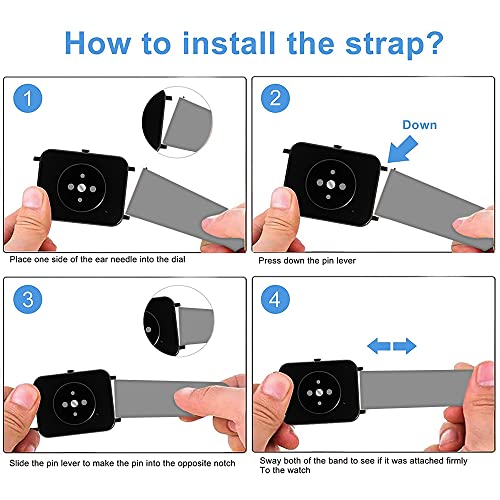 How to install the strap?

1

Place one side of the ear needle into the dial

2

Down

Press down the pin lever

3

Slide the pin lever to make the pin into the opposite notch

4

Sway both of the band to see if it was attached firmly To the watch