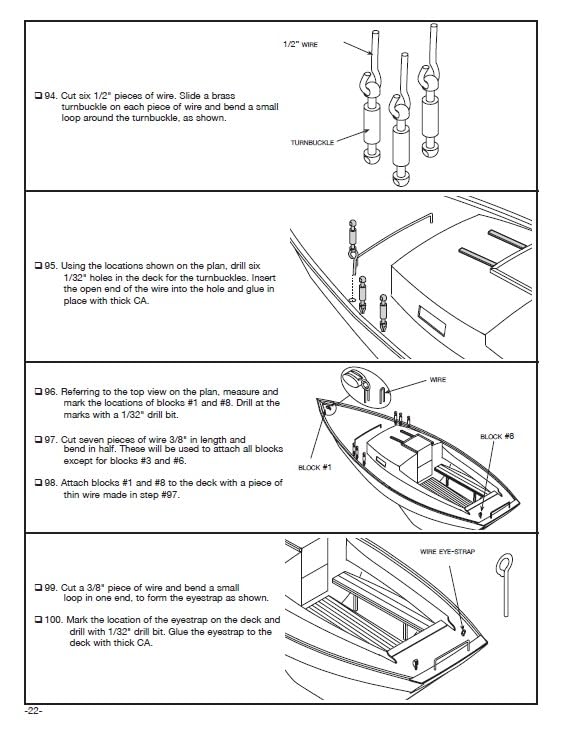 ❑ 94. Cut six 1/2" pieces of wire. Slide a brass turnbuckle on each piece of wire and bend a small loop around the turnbuckle, as shown.

1/2" WIRE

TURNBUCKLE

❑ 95. Using the locations shown on the plan, drill six 1/32" holes in the deck for the turnbuckles. Insert the open end of the wire into the hole and glue in place with thick CA.

❑ 96. Referring to the top view on the plan, measure and mark the locations of blocks #1 and #8. Drill at the marks with a 1/32" drill bit.

❑ 97. Cut seven pieces of wire 3/8" in length and bend in half. These will be used to attach all blocks except for blocks #3 and #6.

❑ 98. Attach blocks #1 and #8 to the deck with a piece of thin wire made in step #97.

WIRE

BLOCK #8

BLOCK #1

❑ 99. Cut a 3/8" piece of wire and bend a small loop in one end, to form the eyestrap as shown.

❑ 100. Mark the location of the eyestrap on the deck and drill with 1/32" drill bit. Glue the eyestrap to the deck with thick CA.

WIRE EYE-STRAP

-22-