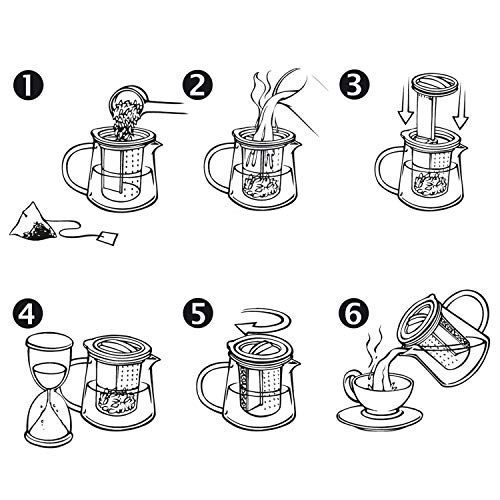 1
2
3
4
5
6