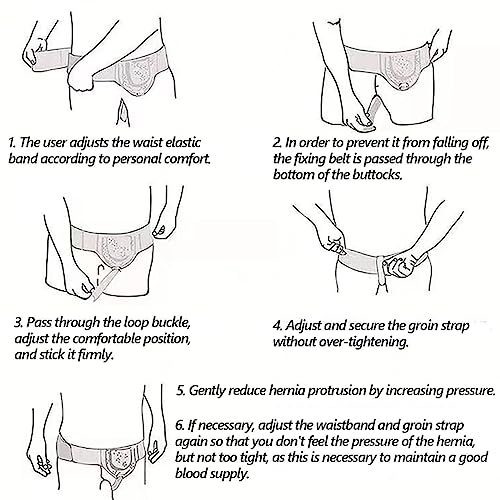 1. The user adjusts the waist elastic band according to personal comfort.

2. In order to prevent it from falling off, the fixing belt is passed through the bottom of the buttocks.

3. Pass through the loop buckle, adjust the comfortable position, and stick it firmly.

4. Adjust and secure the groin strap without over-tightening.

5. Gently reduce hernia protrusion by increasing pressure.

6. If necessary, adjust the waistband and groin strap again so that you don't feel the pressure of the hernia, but not too tight, as this is necessary to maintain a good blood supply.