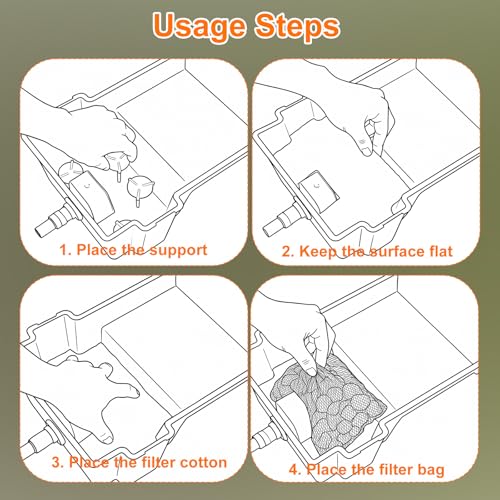 Usage Steps

1. Place the support

2. Keep the surface flat

3. Place the filter cotton

4. Place the filter bag