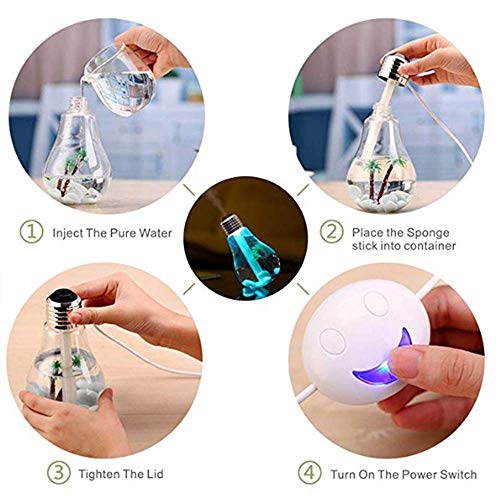 ① Inject The Pure Water

② Place the Sponge stick into container

③ Tighten The Lid

④ Turn On The Power Switch