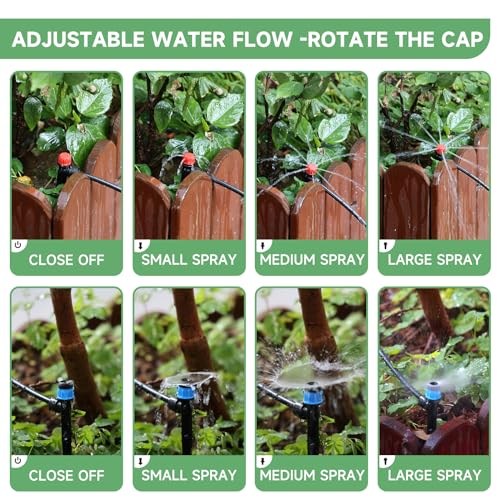 ADJUSTABLE WATER FLOW -ROTATE THE CAP

CLOSE OFF

SMALL SPRAY

MEDIUM SPRAY

LARGE SPRAY

CLOSE OFF

SMALL SPRAY

MEDIUM SPRAY

LARGE SPRAY