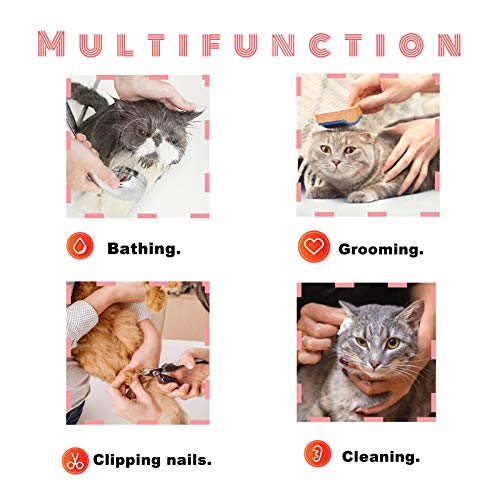 MULTIFUNCTION

Bathing.

Grooming.

Clipping nails.

Cleaning.