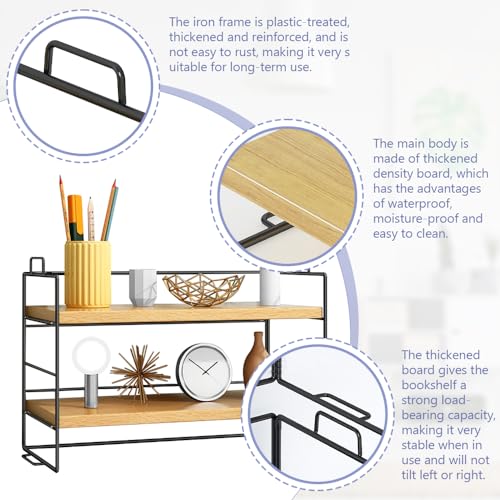 The iron frame is plastic-treated, thickened and reinforced, and is not easy to rust, making it very s uitable for long-term use.

The main body is made of thickened density board, which has the advantages of waterproof, moisture-proof and easy to clean.

The thickened board gives the bookshelf a strong load-bearing capacity, making it very stable when in use and will not tilt left or right.