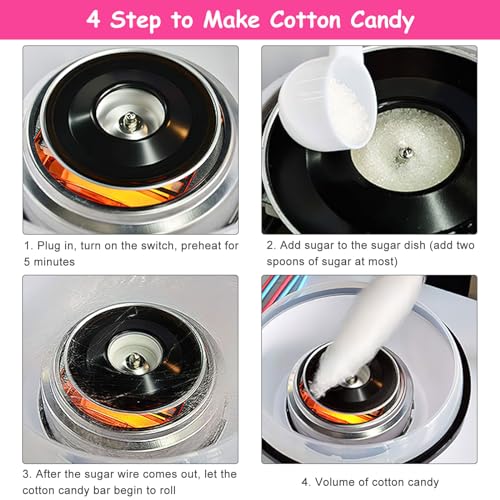 4 Step to Make Cotton Candy

1. Plug in, turn on the switch, preheat for 5 minutes

2. Add sugar to the sugar dish (add two spoons of sugar at most)

3. After the sugar wire comes out, let the cotton candy bar begin to roll

4. Volume of cotton candy