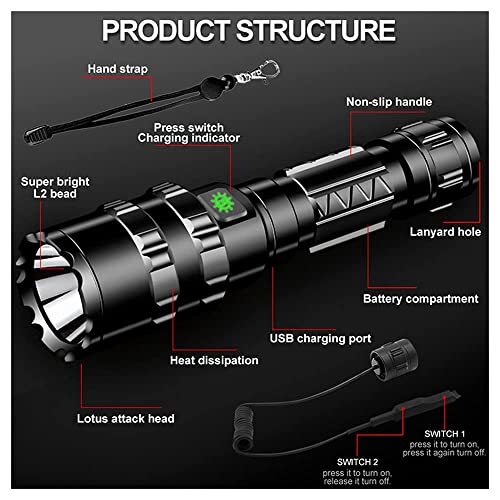 PRODUCT STRUCTURE

Hand strap

Non-slip handle

Press switch
Charging indicator

Super bright
L2 bead

Lanyard hole

Battery compartment

USB charging port

Heat dissipation

Lotus attack head

SWITCH 1
press it to turn on,
press it again turn off.

SWITCH 2
press it to turn on,
release it turn off.