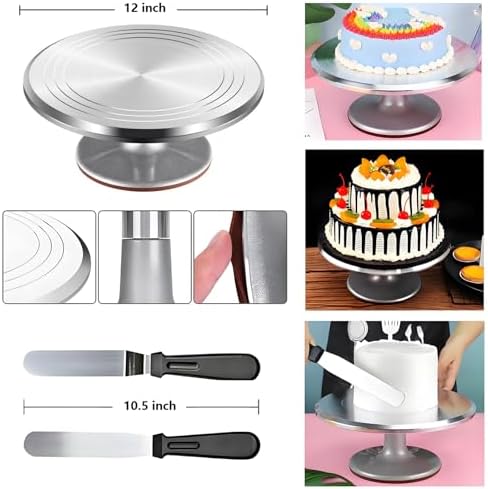 12 inch

10.5 inch