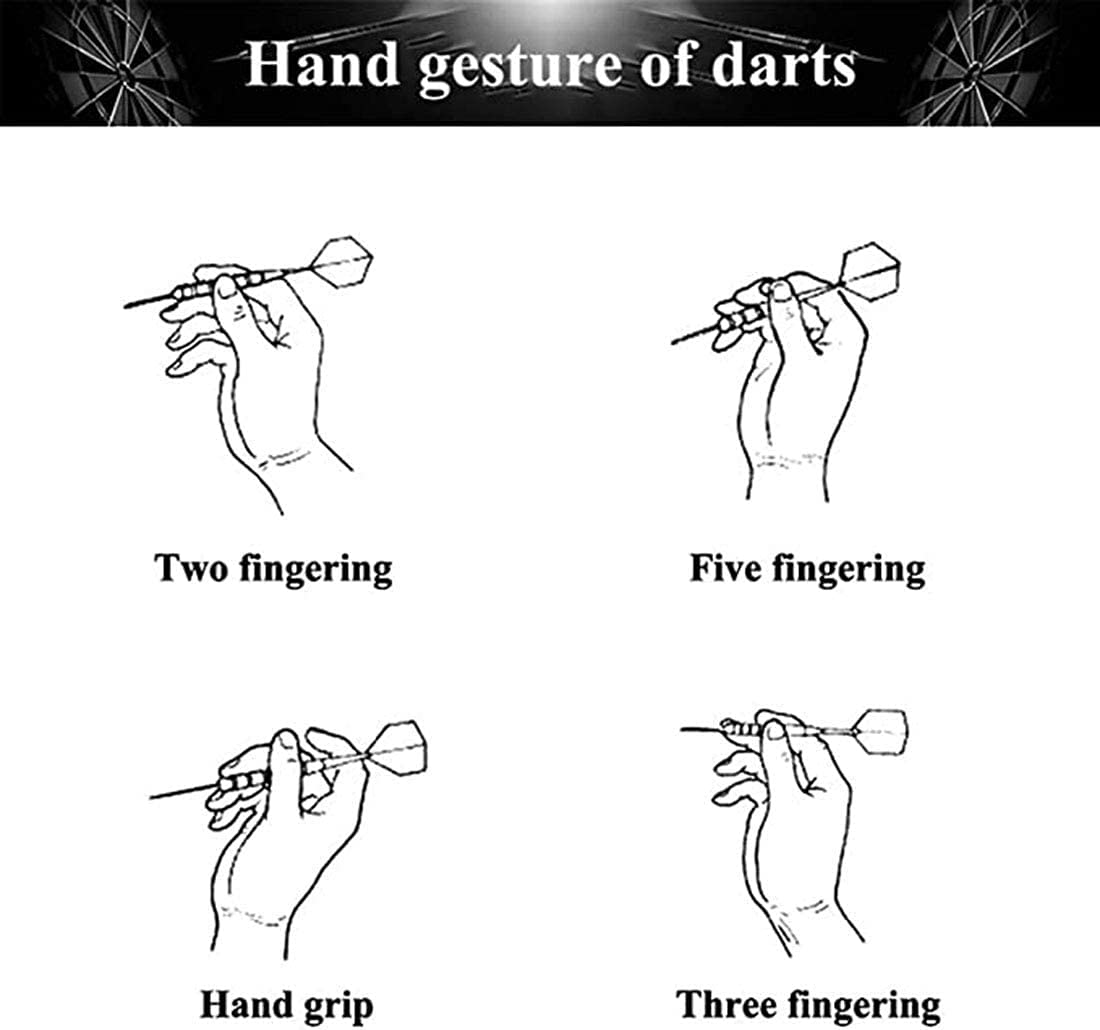 Hand gesture of darts

Two fingering

Five fingering

Hand grip

Three fingering