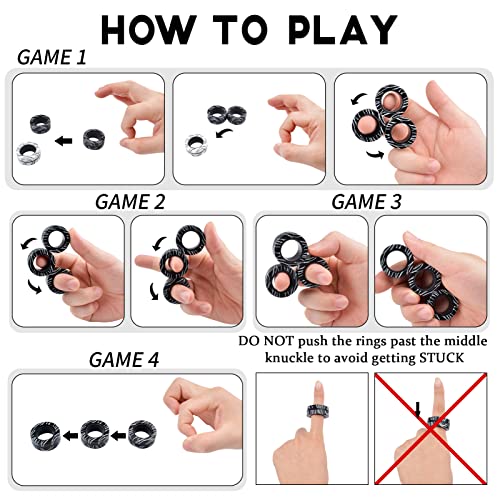 HOW TO PLAY

GAME 1

GAME 2

GAME 3

DO NOT push the rings past the middle knuckle to avoid getting STUCK

GAME 4