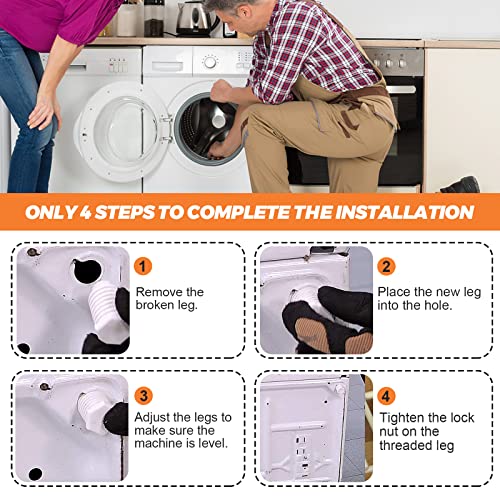 ONLY 4 STEPS TO COMPLETE THE INSTALLATION

1
Remove the broken leg.

2
Place the new leg into the hole.

3
Adjust the legs to make sure the machine is level.

4
Tighten the lock nut on the threaded leg