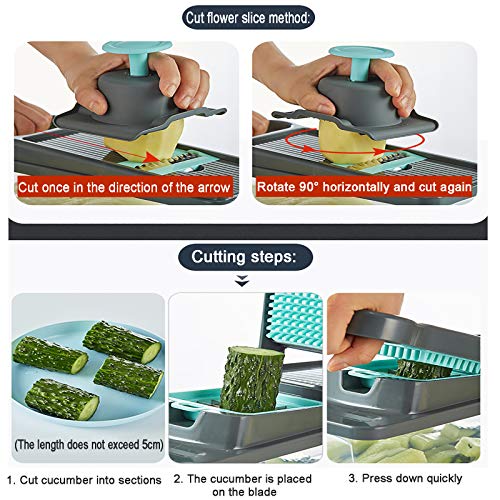 Cut flower slice method:

Cut once in the direction of the arrow

Rotate 90° horizontally and cut again

Cutting steps:

(The length does not exceed 5cm)

1. Cut cucumber into sections

2. The cucumber is placed on the blade

3. Press down quickly