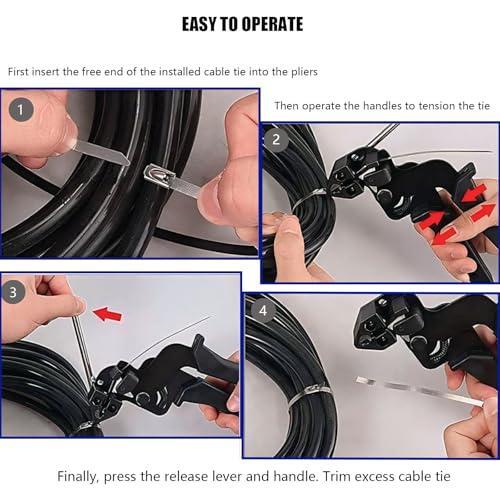 EASY TO OPERATE

First insert the free end of the installed cable tie into the pliers

1

Then operate the handles to tension the tie

2

3

4

Finally, press the release lever and handle. Trim excess cable tie