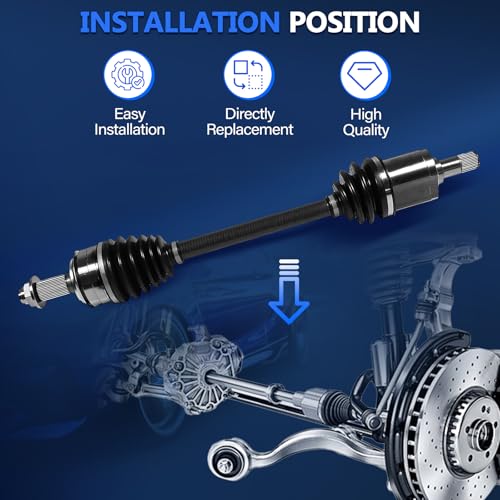 INSTALLATION POSITION

Easy Installation

Directly Replacement

High Quality