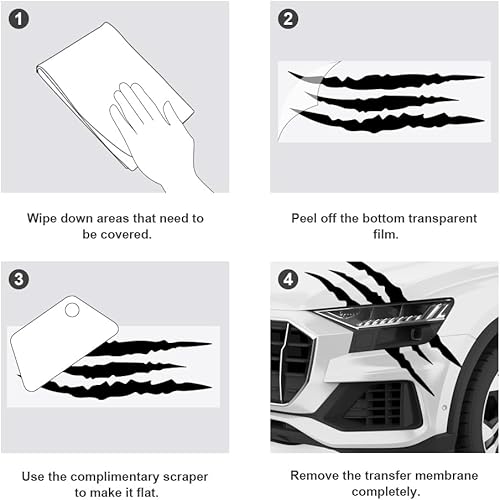 1

Wipe down areas that need to be covered.

2

Peel off the bottom transparent film.

3

Use the complimentary scraper to make it flat.

4

Remove the transfer membrane completely.