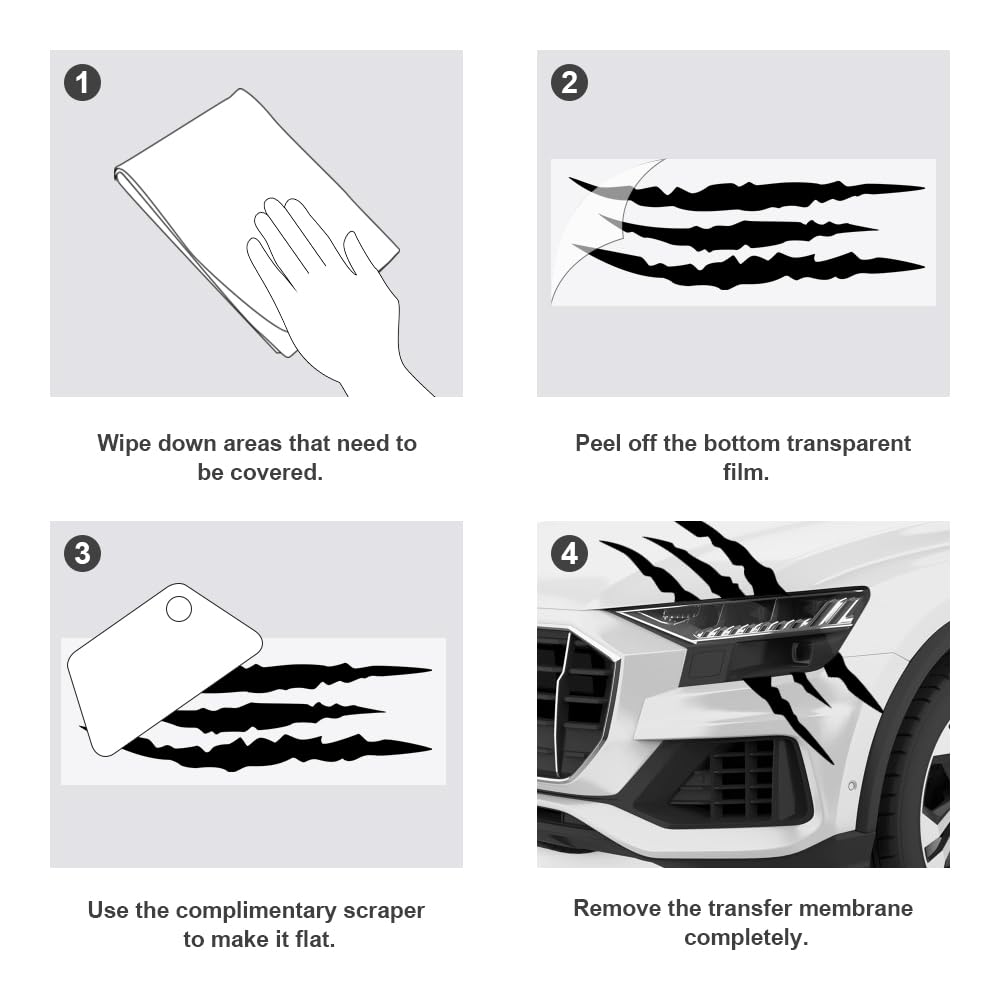 1

Wipe down areas that need to be covered.

2

Peel off the bottom transparent film.

3

Use the complimentary scraper to make it flat.

4

Remove the transfer membrane completely.