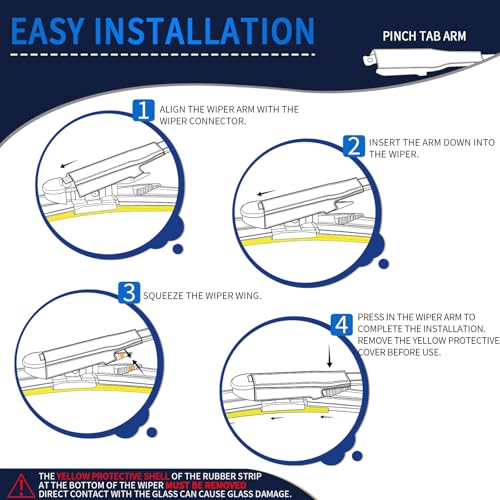 EASY INSTALLATION

PINCH TAB ARM

1 ALIGN THE WIPER ARM WITH THE WIPER CONNECTOR.

2 INSERT THE ARM DOWN INTO THE WIPER.

3 SQUEEZE THE WIPER WING.

4 PRESS IN THE WIPER ARM TO COMPLETE THE INSTALLATION. REMOVE THE YELLOW PROTECTIVE COVER BEFORE USE.

THE YELLOW PROTECTIVE SHELL OF THE RUBBER STRIP AT THE BOTTOM OF THE WIPER MUST BE REMOVED DIRECT CONTACT WITH THE GLASS CAN CAUSE GLASS DAMAGE.