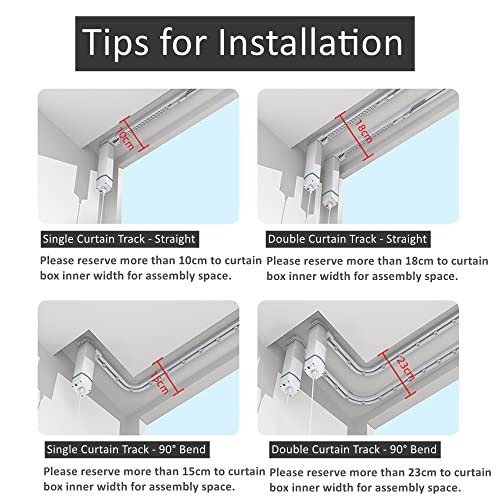 Tips for Installation

10cm

Single Curtain Track - Straight

Please reserve more than 10cm to curtain box inner width for assembly space.

18cm

Double Curtain Track - Straight

Please reserve more than 18cm to curtain box inner width for assembly space.

15cm

Single Curtain Track - 90° Bend

Please reserve more than 15cm to curtain box inner width for assembly space.

23cm

Double Curtain Track - 90° Bend

Please reserve more than 23cm to curtain box inner width for assembly space.