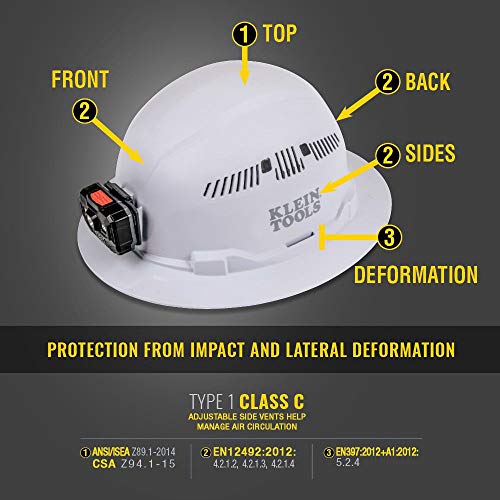 1 TOP

FRONT
2

2 BACK

2 SIDES

KLEIN TOOLS

3

DEFORMATION

PROTECTION FROM IMPACT AND LATERAL DEFORMATION

TYPE 1 CLASS C
ADJUSTABLE SIDE VENTS HELP MANAGE AIR CIRCULATION

1 ANSI/ISEA Z89.1-2014
CSA Z94.1-15

2 EN12492:2012:
4.2.1.2, 4.2.1.3, 4.2.1.4

3 EN397:2012+A1:2012:
5.2.4