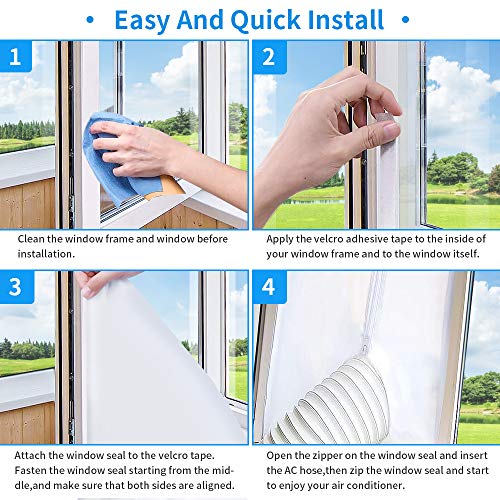 • Easy And Quick Install •

1

Clean the window frame and window before installation.

2

Apply the velcro adhesive tape to the inside of your window frame and to the window itself.

3

Attach the window seal to the velcro tape. Fasten the window seal starting from the middle,and make sure that both sides are aligned.

4

Open the zipper on the window seal and insert the AC hose,then zip the window seal and start to enjoy your air conditioner.