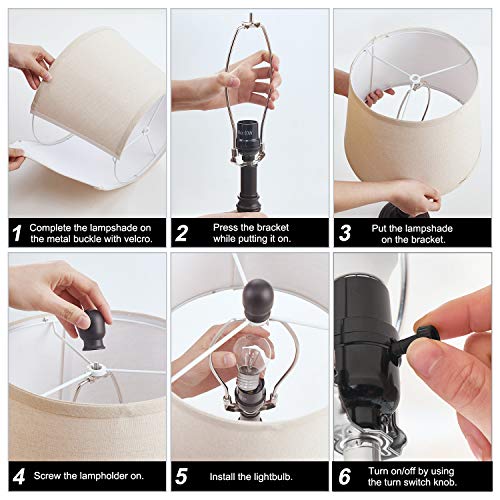 1 Complete the lampshade on the metal buckle with velcro.

2 Press the bracket while putting it on.

3 Put the lampshade on the bracket.

4 Screw the lampholder on.

5 Install the lightbulb.

6 Turn on/off by using the turn switch knob.