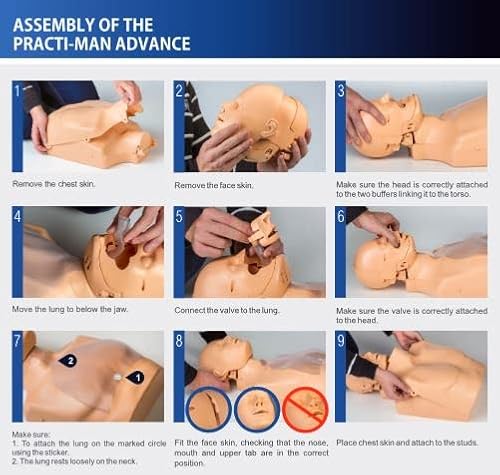 ASSEMBLY OF THE PRACTI-MAN ADVANCE

1

Remove the chest skin.

2

Remove the face skin.

3

Make sure the head is correctly attached to the two buffers linking it to the torso.

4

Move the lung to below the jaw.

5

Connect the valve to the lung.

6

Make sure the valve is correctly attached to the head.

7

2

1

Make sure:
1. To attach the lung on the marked circle using the sticker.
2. The lung rests loosely on the neck.

8

Fit the face skin, checking that the nose, mouth and upper tab are in the correct position.

9

Place chest skin and attach to the studs.