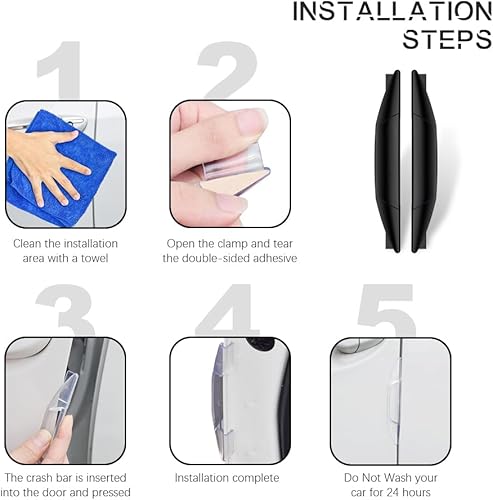 INSTALLATION STEPS

1

Clean the installation area with a towel

2

Open the clamp and tear the double-sided adhesive

3

The crash bar is inserted into the door and pressed

4

Installation complete

5

Do Not Wash your car for 24 hours