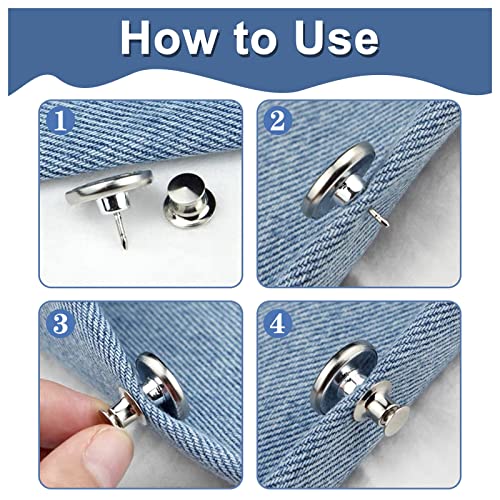 How to Use

1

2

3

4