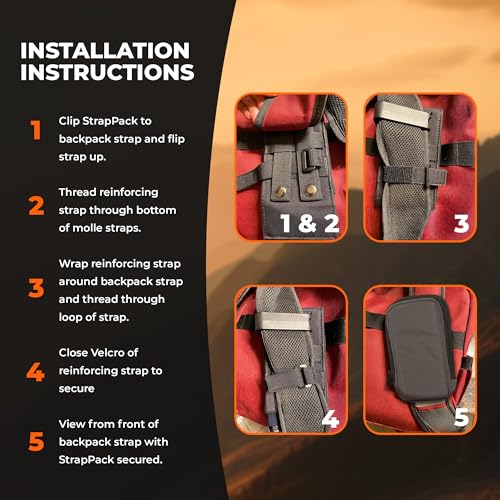 INSTALLATION INSTRUCTIONS

1 Clip StrapPack to backpack strap and flip strap up.

2 Thread reinforcing strap through bottom of molle straps.

3 Wrap reinforcing strap around backpack strap and thread through loop of strap.

4 Close Velcro of reinforcing strap to secure

5 View from front of backpack strap with StrapPack secured.

1 & 2

3

4

5