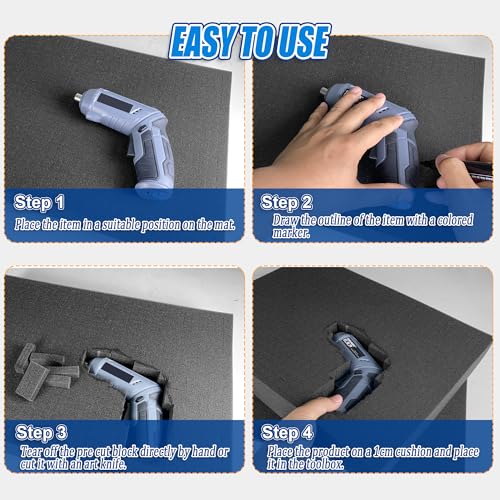 EASY TO USE

Step 1
Place the item in a suitable position on the mat.

Step 2
Draw the outline of the item with a colored marker.

Step 3
Tear off the pre cut block directly by hand or cut it with an art knife.

Step 4
Place the product on a 1cm cushion and place it in the toolbox.