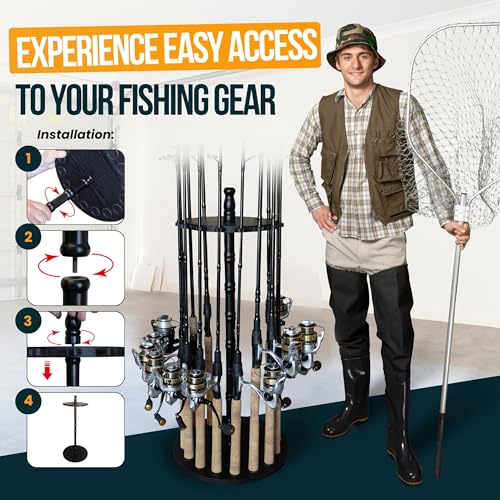 EXPERIENCE EASY ACCESS
TO YOUR FISHING GEAR

Installation:

1

2

3

4