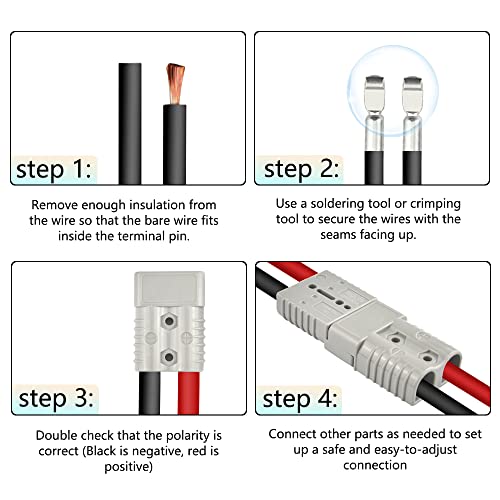 step 1:

Remove enough insulation from the wire so that the bare wire fits inside the terminal pin.

step 2:

Use a soldering tool or crimping tool to secure the wires with the seams facing up.

step 3:

Double check that the polarity is correct (Black is negative, red is positive)

step 4:

Connect other parts as needed to set up a safe and easy-to-adjust connection