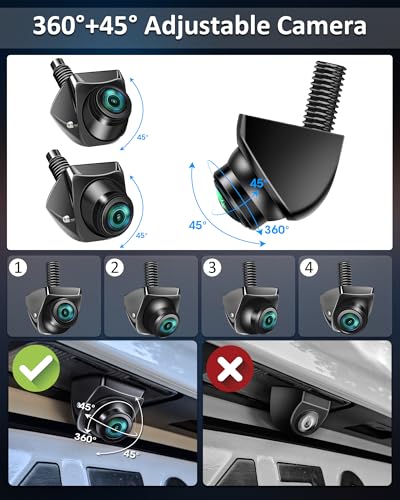 360°+45° Adjustable Camera

45°

45°

45°

45°

360°

1

2

3

4

45°

360°

45°