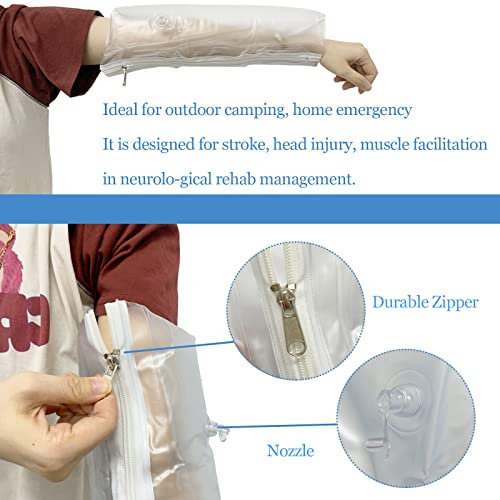 Ideal for outdoor camping, home emergency
It is designed for stroke, head injury, muscle facilitation
in neurolo-gical rehab management.

Durable Zipper

Nozzle