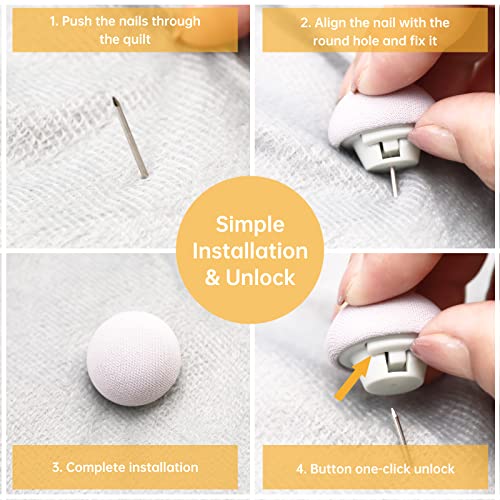 1. Push the nails through the quilt

2. Align the nail with the round hole and fix it

Simple Installation & Unlock

3. Complete installation

4. Button one-click unlock