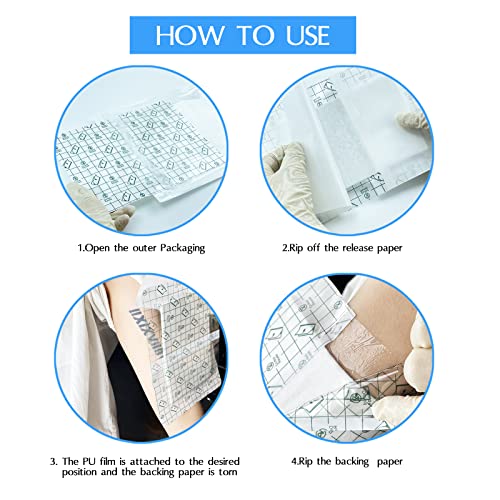 HOW TO USE

1.Open the outer Packaging

2.Rip off the release paper

3. The PU film is attached to the desired position and the backing paper is torn

4.Rip the backing paper