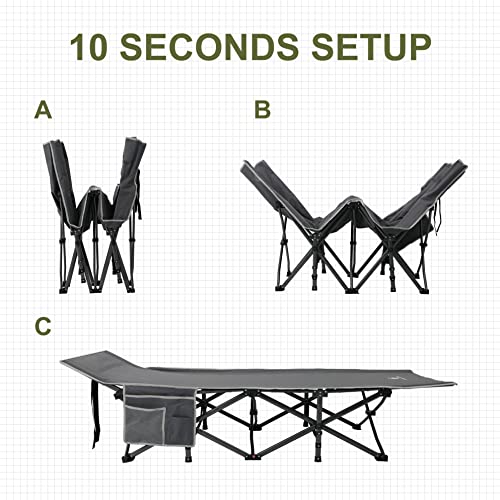 10 SECONDS SETUP

A

B

C