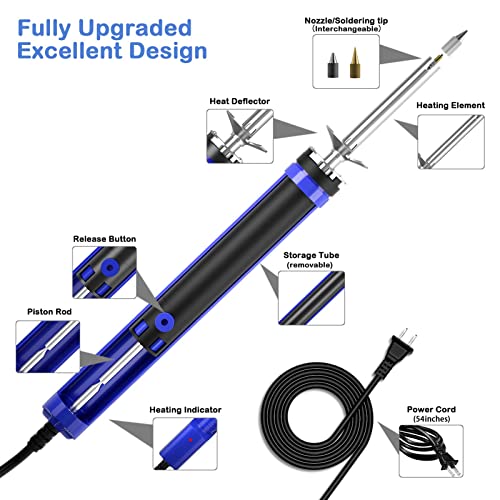 Fully Upgraded Excellent Design

Nozzle/Soldering tip
(Interchangeable)

Heat Deflector

Heating Element

Release Button

Storage Tube
(removable)

Piston Rod

Heating Indicator

Power Cord
(54inches)