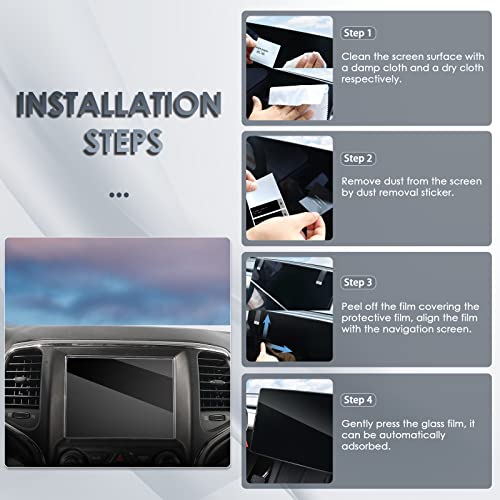 INSTALLATION STEPS

...

Step 1

Clean the screen surface with a damp cloth and a dry cloth respectively.

Step 2

Remove dust from the screen by dust removal sticker.

Step 3

Peel off the film covering the protective film, align the film with the navigation screen.

Step 4

Gently press the glass film, it can be automatically adsorbed.