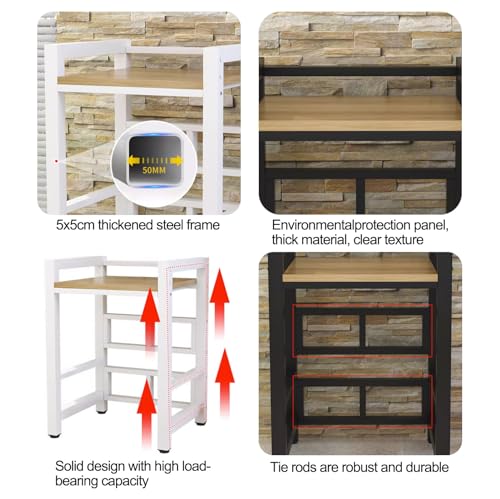 50MM

5x5cm thickened steel frame

Environmentalprotection panel, thick material, clear texture

Solid design with high load-bearing capacity

Tie rods are robust and durable