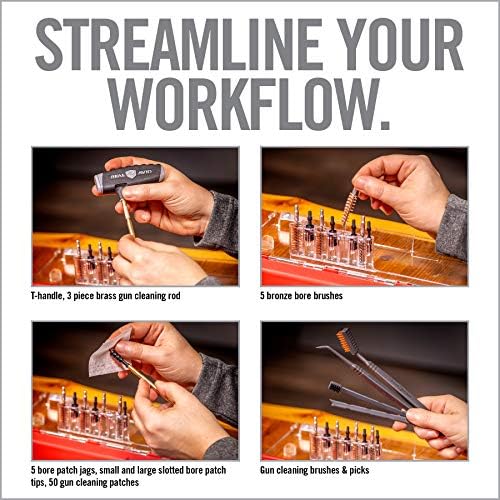 STREAMLINE YOUR WORKFLOW.

REAL AVID

T-handle, 3 piece brass gun cleaning rod

5 bronze bore brushes

5 bore patch jags, small and large slotted bore patch tips, 50 gun cleaning patches

Gun cleaning brushes & picks