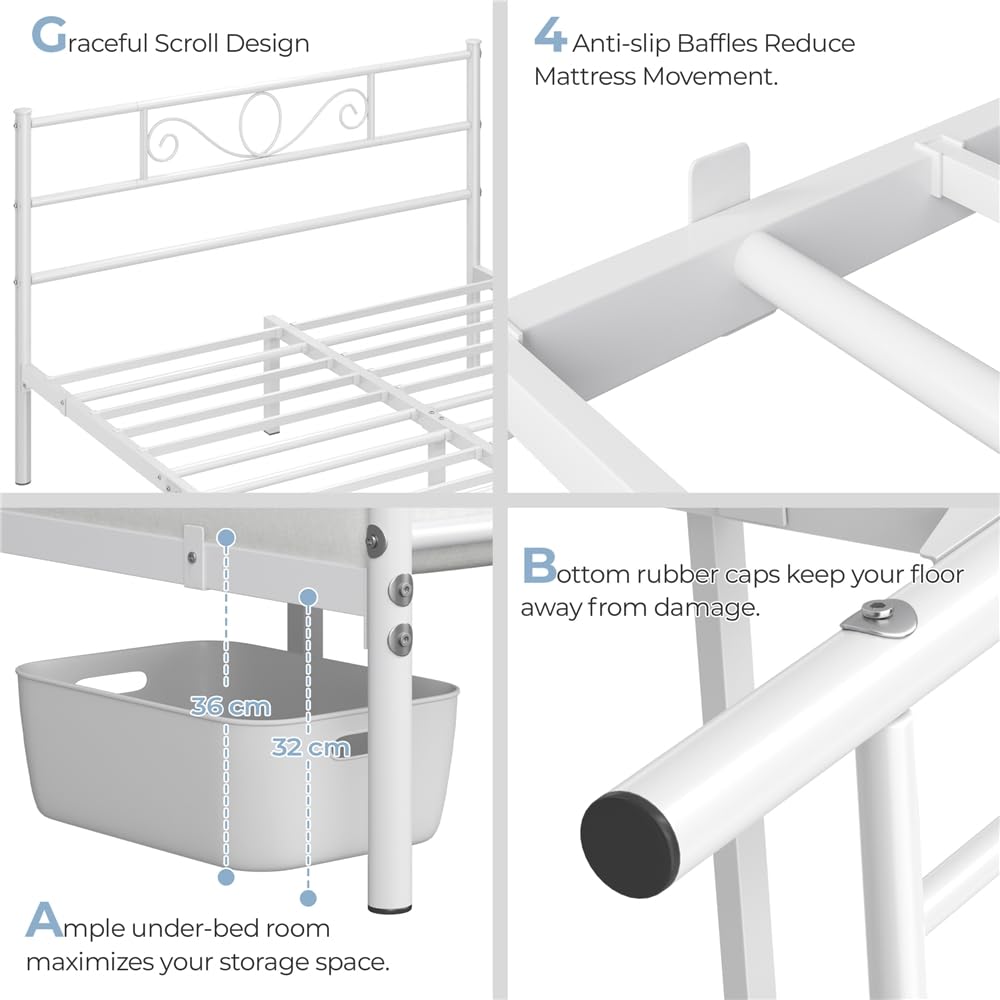 Graceful Scroll Design

4 Anti-slip Baffles Reduce Mattress Movement.

36 cm

32 cm

Ample under-bed room maximizes your storage space.

Bottom rubber caps keep your floor away from damage.