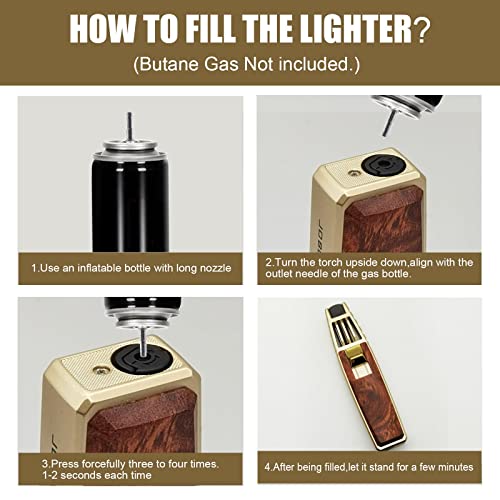 HOW TO FILL THE LIGHTER?
(Butane Gas Not included.)

1.Use an inflatable bottle with long nozzle

2.Turn the torch upside down,align with the outlet needle of the gas bottle.

3.Press forcefully three to four times. 1-2 seconds each time

4.After being filled,let it stand for a few minutes