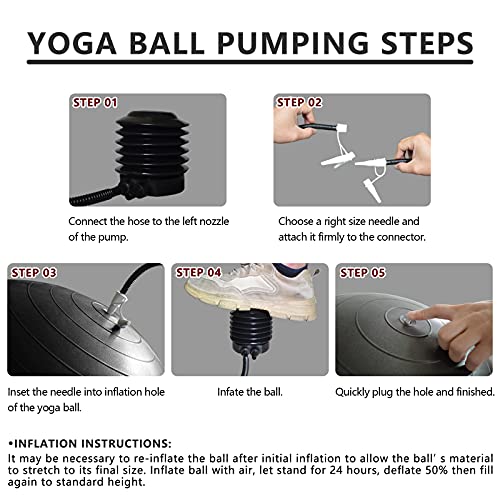 YOGA BALL PUMPING STEPS

STEP 01

Connect the hose to the left nozzle of the pump.

STEP 02

Choose a right size needle and attach it firmly to the connector.

STEP 03

Inset the needle into inflation hole of the yoga ball.

STEP 04

Infate the ball.

STEP 05

Quickly plug the hole and finished.

•INFLATION INSTRUCTIONS:
It may be necessary to re-inflate the ball after initial inflation to allow the ball' s material to stretch to its final size. Inflate ball with air, let stand for 24 hours, deflate 50% then fill again to standard height.